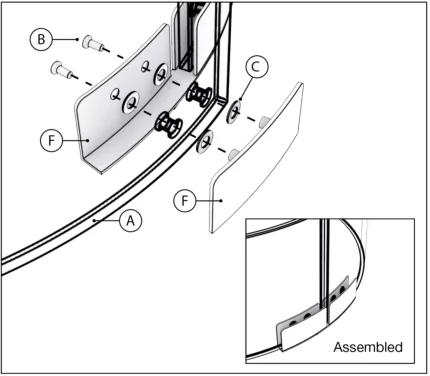 B

C

F

F

A

Assembled